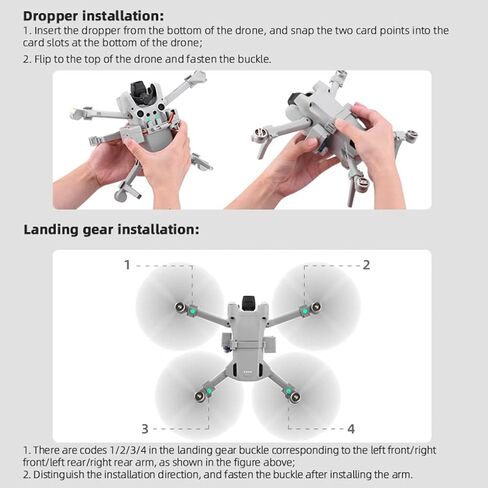 Dropper installation:
1. Insert the dropper from the bottom of the drone, and snap the two card points into the card slots at the bottom of the drone;

2. Flip to the top of the drone and fasten the buckle.

Landing gear installation:

1

2

3

4

1. There are codes 1/2/3/4 in the landing gear buckle corresponding to the left front/right front/left rear/right rear arm, as shown in the figure above;
2. Distinguish the installation direction, and fasten the buckle after installing the arm.