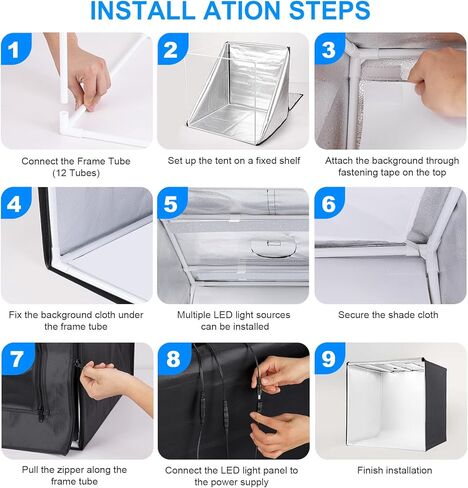 INSTALL ATION STEPS

1

Connect the Frame Tube (12 Tubes)

2

Set up the tent on a fixed shelf

3

Attach the background through fastening tape on the top

4

Fix the background cloth under the frame tube

5

Multiple LED light sources can be installed

6

Secure the shade cloth

7

Pull the zipper along the frame tube

8

Connect the LED light panel to the power supply

9

Finish installation