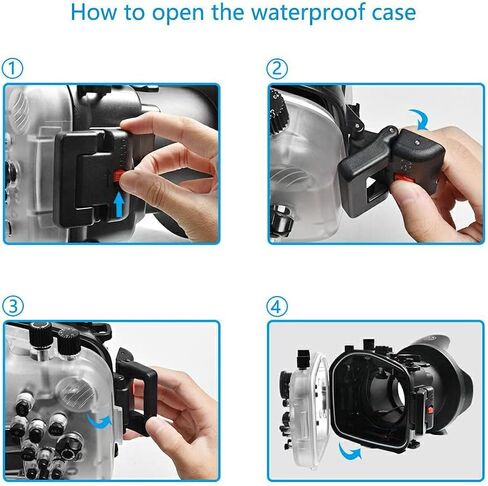 How to open the waterproof case

①

②

③

④