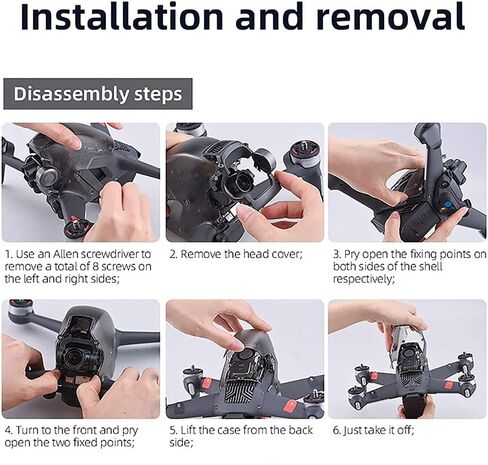 Installation and removal

Disassembly steps

1. Use an Allen screwdriver to remove a total of 8 screws on the left and right sides;

2. Remove the head cover;

3. Pry open the fixing points on both sides of the shell respectively;

4. Turn to the front and pry open the two fixed points;

5. Lift the case from the back side;

6. Just take it off;