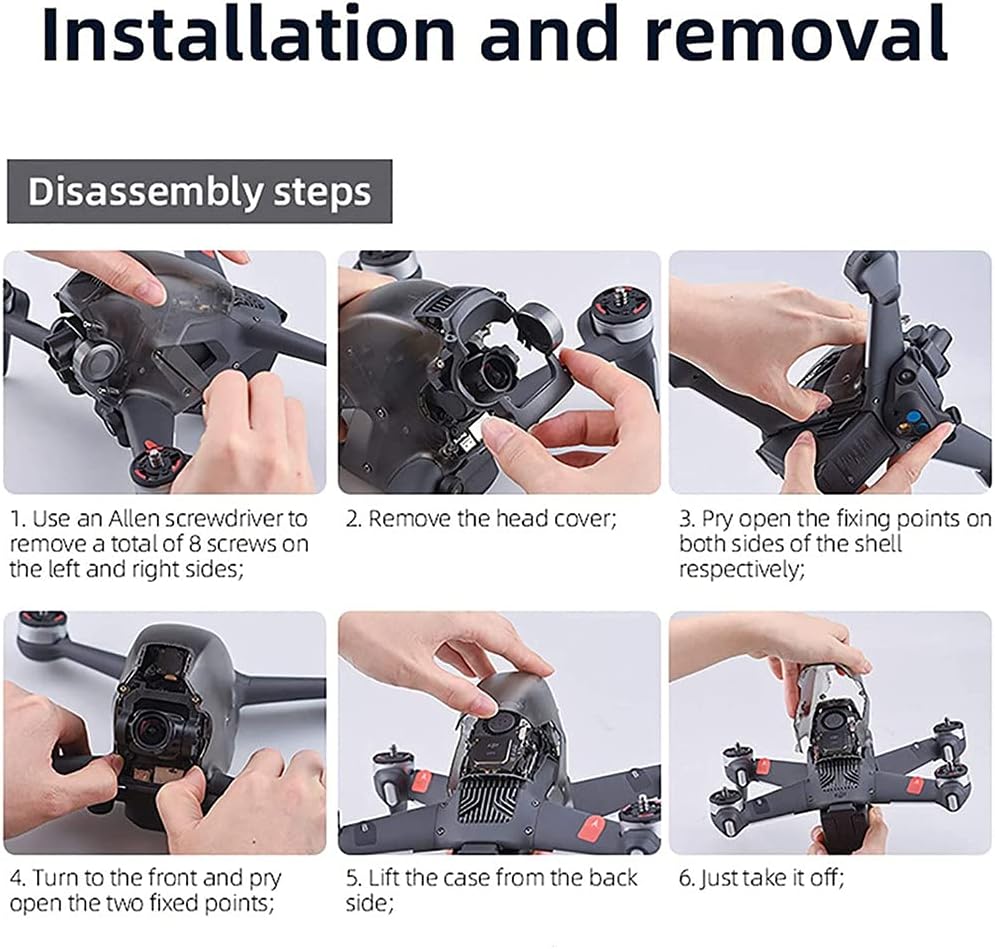 Installation and removal

Disassembly steps

1. Use an Allen screwdriver to remove a total of 8 screws on the left and right sides;

2. Remove the head cover;

3. Pry open the fixing points on both sides of the shell respectively;

4. Turn to the front and pry open the two fixed points;

5. Lift the case from the back side;

6. Just take it off;