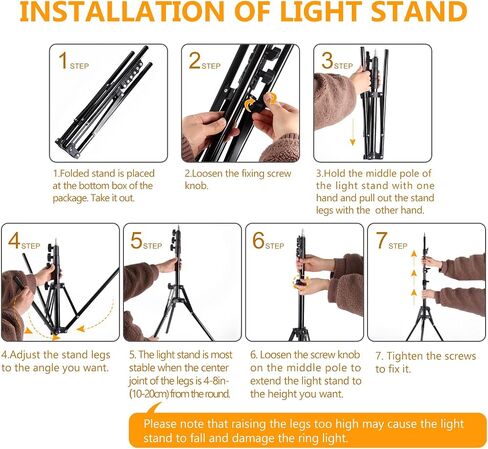 INSTALLATION OF LIGHT STAND

1 STEP

2 STEP

3 STEP

1.Folded stand is placed at the bottom box of the package. Take it out.

2.Loosen the fixing screw knob.

3.Hold the middle pole of the light stand with one hand and pull out the stand legs with the other hand.

4 STEP

5 STEP

6 STEP

7 STEP

4.Adjust the stand legs to the angle you want.

5. The light stand is most stable when the center joint of the legs is 4-8in-(10-20cm) from the round.

6. Loosen the screw knob on the middle pole to extend the light stand to the height you want.

7. Tighten the screws to fix it.

Please note that raising the legs too high may cause the light stand to fall and damage the ring light.