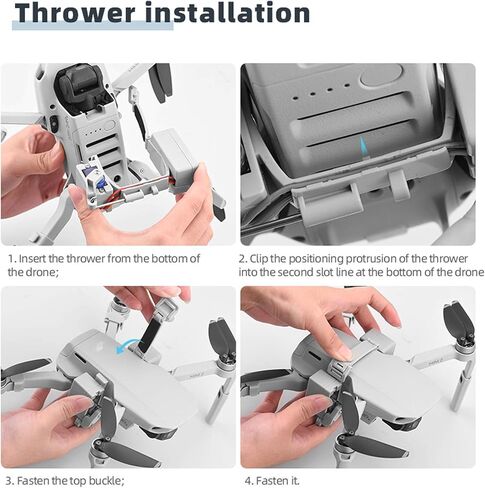 Thrower installation

1. Insert the thrower from the bottom of the drone;

2. Clip the positioning protrusion of the thrower into the second slot line at the bottom of the drone

3. Fasten the top buckle;

4. Fasten it.