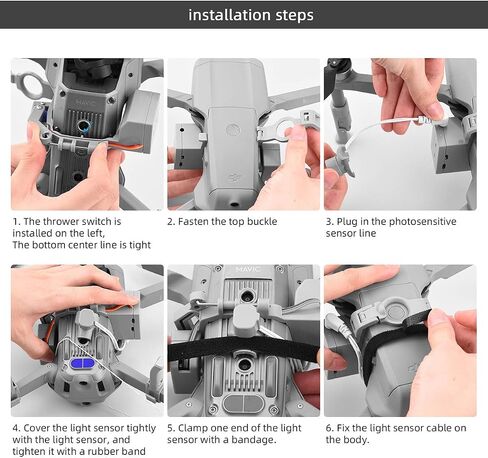 installation steps

1. The thrower switch is installed on the left,
The bottom center line is tight

2. Fasten the top buckle

3. Plug in the photosensitive sensor line

4. Cover the light sensor tightly with the light sensor, and tighten it with a rubber band

5. Clamp one end of the light sensor with a bandage.

6. Fix the light sensor cable on the body.