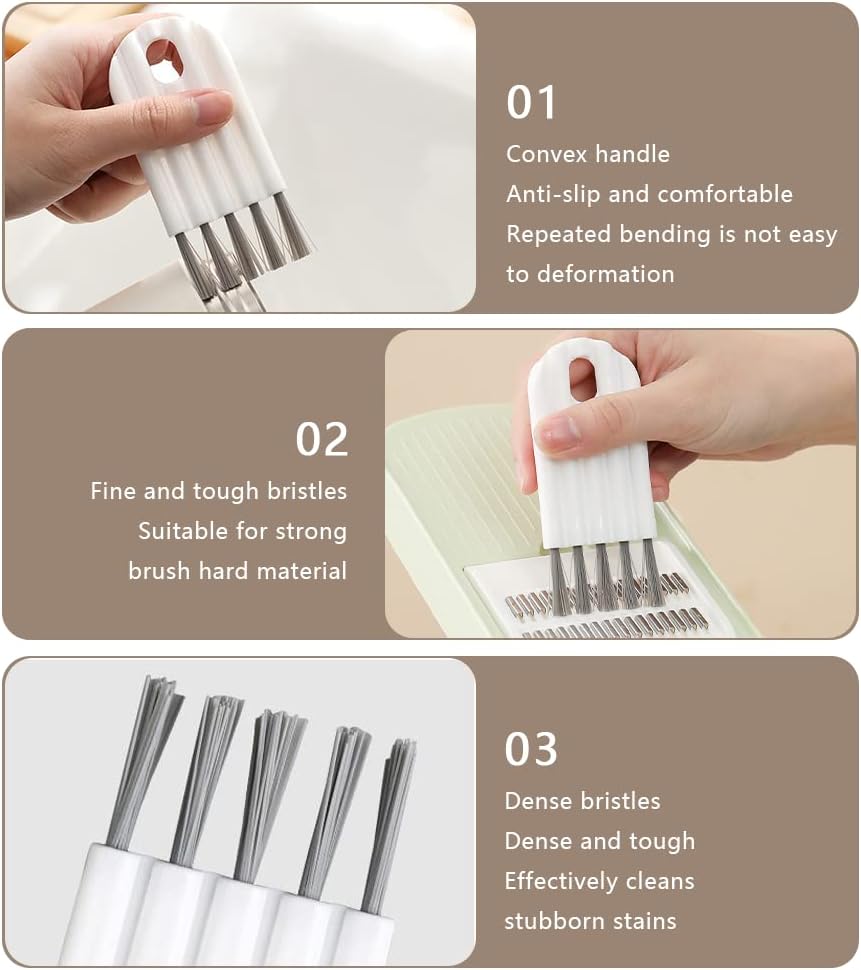 01
Convex handle
Anti-slip and comfortable
Repeated bending is not easy to deformation

02
Fine and tough bristles
Suitable for strong brush hard material

03
Dense bristles
Dense and tough
Effectively cleans stubborn stains