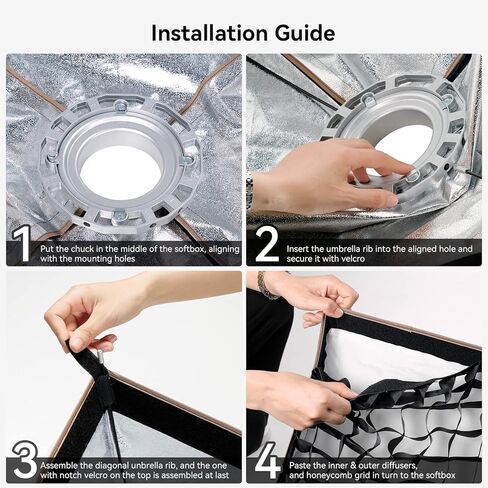 Installation Guide

1 Put the chuck in the middle of the softbox, aligning with the mounting holes

2 Insert the umbrella rib into the aligned hole and secure it with velcro

3 Assemble the diagonal unbrella rib, and the one with notch velcro on the top is assembled at last

4 Paste the inner & outer diffusers, and honeycomb grid in turn to the softbox