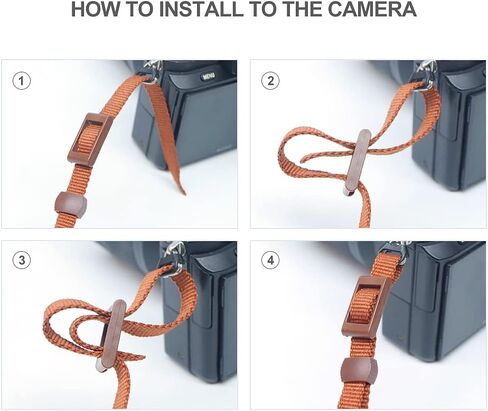 HOW TO INSTALL TO THE CAMERA

1

MENU

2

3

4