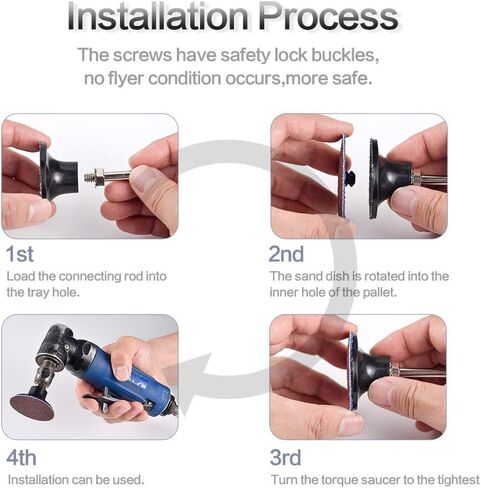 Installation Process

The screws have safety lock buckles, no flyer condition occurs,more safe.

1st
Load the connecting rod into the tray hole.

2nd
The sand dish is rotated into the inner hole of the pallet.

4th
Installation can be used.

3rd
Turn the torque saucer to the tightest