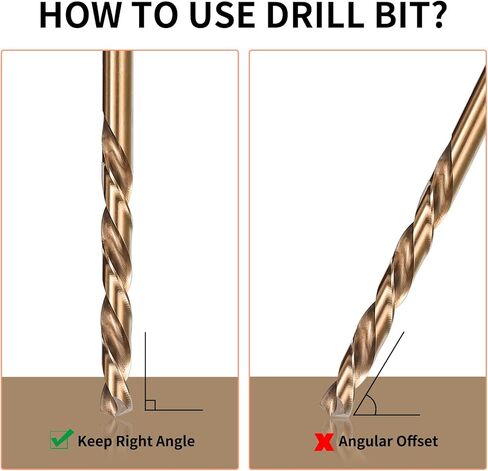 HOW TO USE DRILL BIT?

Keep Right Angle

Angular Offset