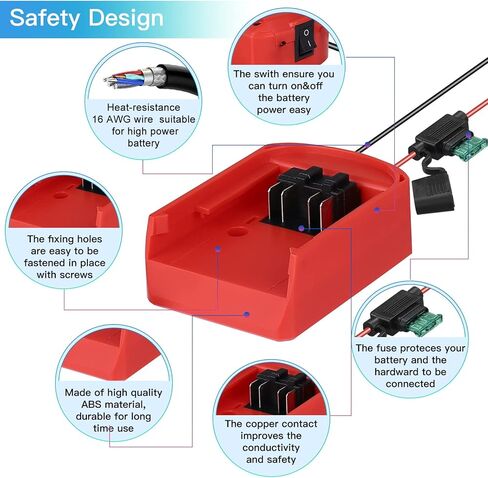 Safety Design

Heat-resistance 16 AWG wire suitable for high power battery

The swith ensure you can turn on&off the battery power easy

The fixing holes are easy to be fastened in place with screws

The fuse proteces your battery and the hardward to be connected

Made of high quality ABS material, durable for long time use

The copper contact improves the conductivity and safety