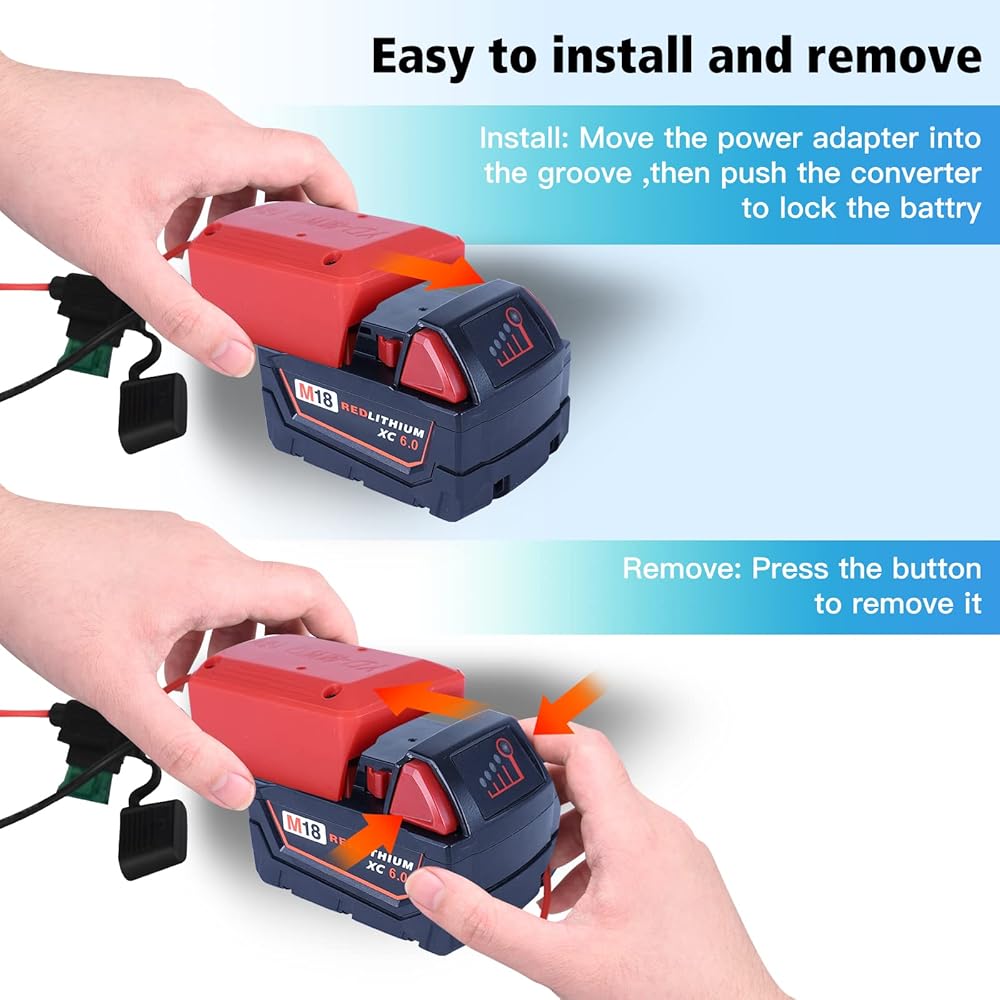 Easy to install and remove

Install: Move the power adapter into the groove ,then push the converter to lock the battry

M18 REDLITHIUM XC 6.0

Remove: Press the button to remove it

M18 REDLITHIUM XC 6.0