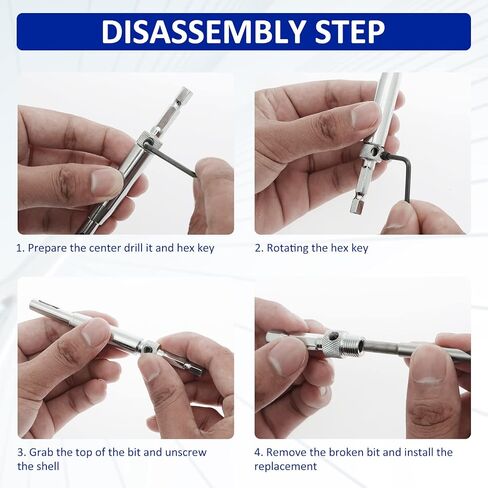 DISASSEMBLY STEP

1. Prepare the center drill it and hex key

2. Rotating the hex key

3. Grab the top of the bit and unscrew the shell

4. Remove the broken bit and install the replacement