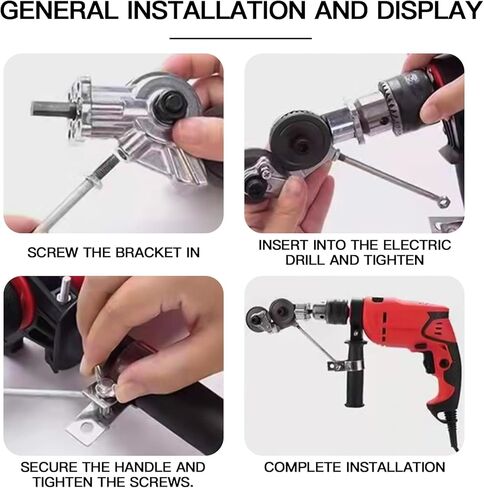 GENERAL INSTALLATION AND DISPLAY

SCREW THE BRACKET IN

INSERT INTO THE ELECTRIC DRILL AND TIGHTEN

SECURE THE HANDLE AND TIGHTEN THE SCREWS.

COMPLETE INSTALLATION