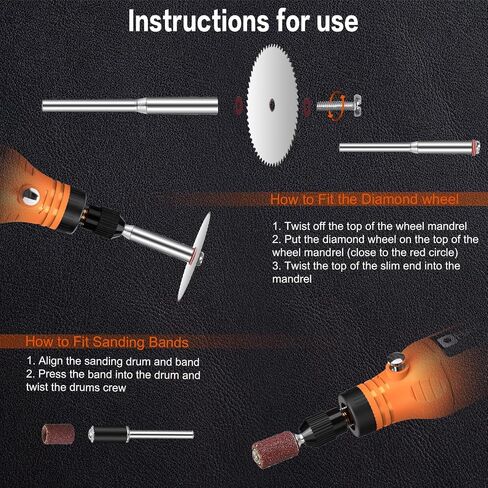 Instructions for use

How to Fit the Diamond wheel

1. Twist off the top of the wheel mandrel
2. Put the diamond wheel on the top of the wheel mandrel (close to the red circle)
3. Twist the top of the slim end into the mandrel

How to Fit Sanding Bands

1. Align the sanding drum and band
2. Press the band into the drum and twist the drums crew