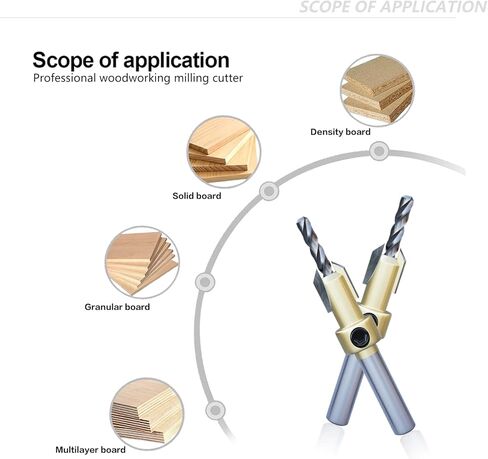 SCOPE OF APPLICATION

Scope of application
Professional woodworking milling cutter

Density board

Solid board

Granular board

Multilayer board