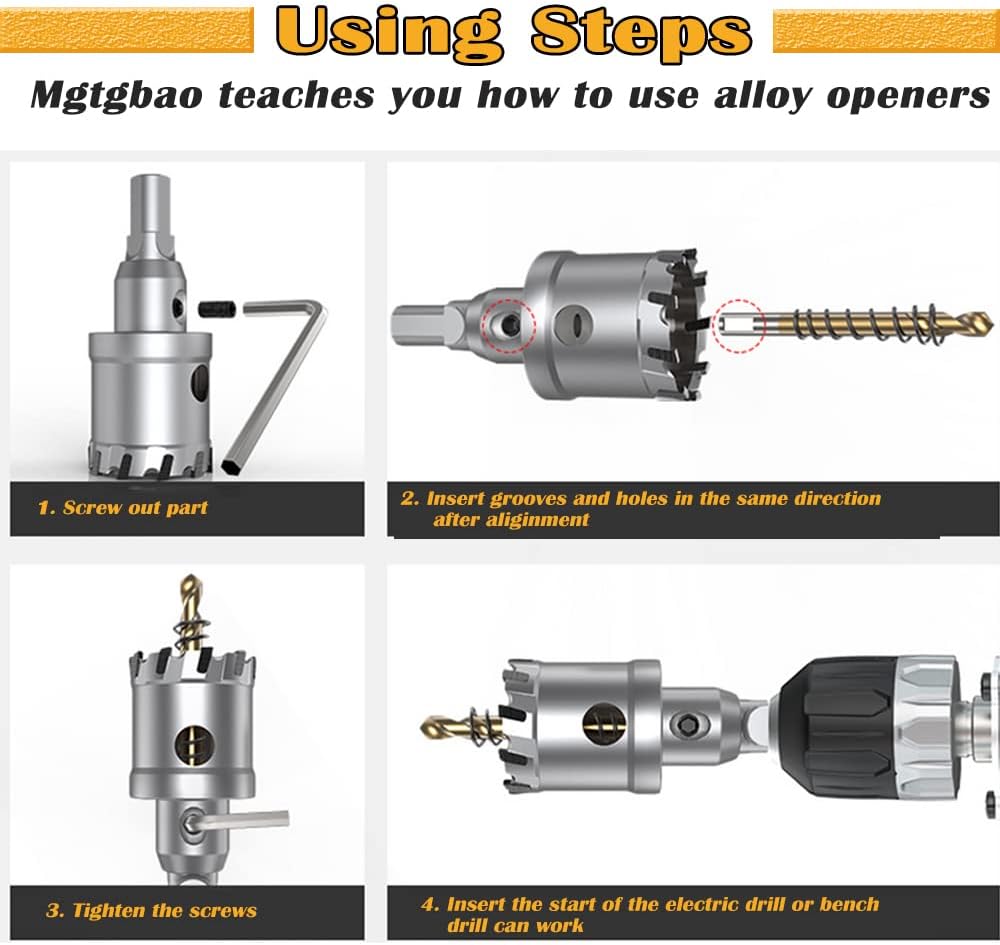 Using Steps

Mgtgbao teaches you how to use alloy openers

1. Screw out part

2. Insert grooves and holes in the same direction after aliginment

3. Tighten the screws

4. Insert the start of the electric drill or bench drill can work