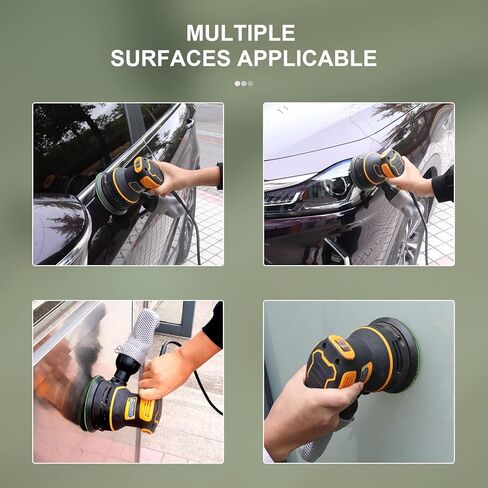 MULTIPLE
SURFACES APPLICABLE