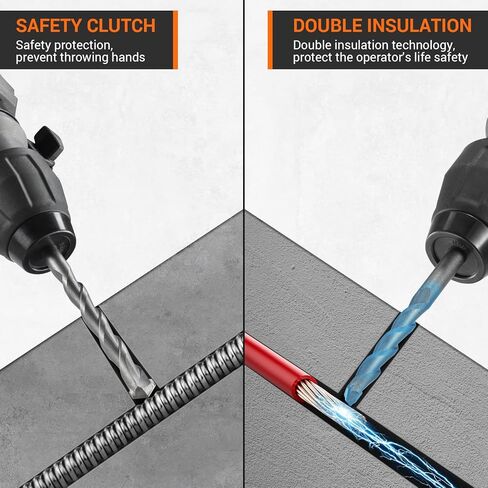 SAFETY CLUTCH
Safety protection, prevent throwing hands

DOUBLE INSULATION
Double insulation technology, protect the operator's life safety