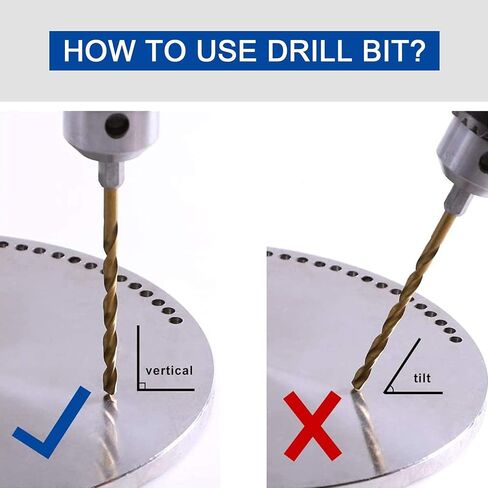 HOW TO USE DRILL BIT?

vertical

tilt