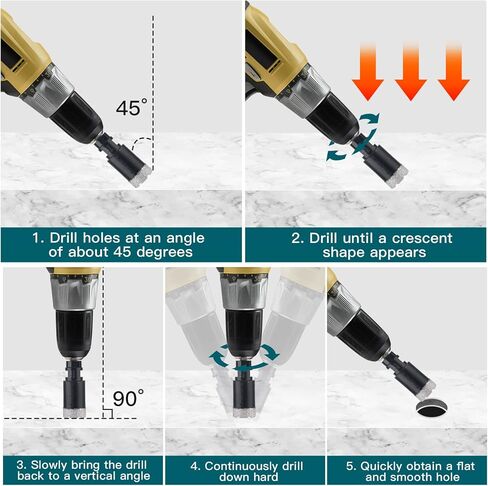 45°

1. Drill holes at an angle of about 45 degrees

2. Drill until a crescent shape appears

90°

3. Slowly bring the drill back to a vertical angle

4. Continuously drill down hard

5. Quickly obtain a flat and smooth hole