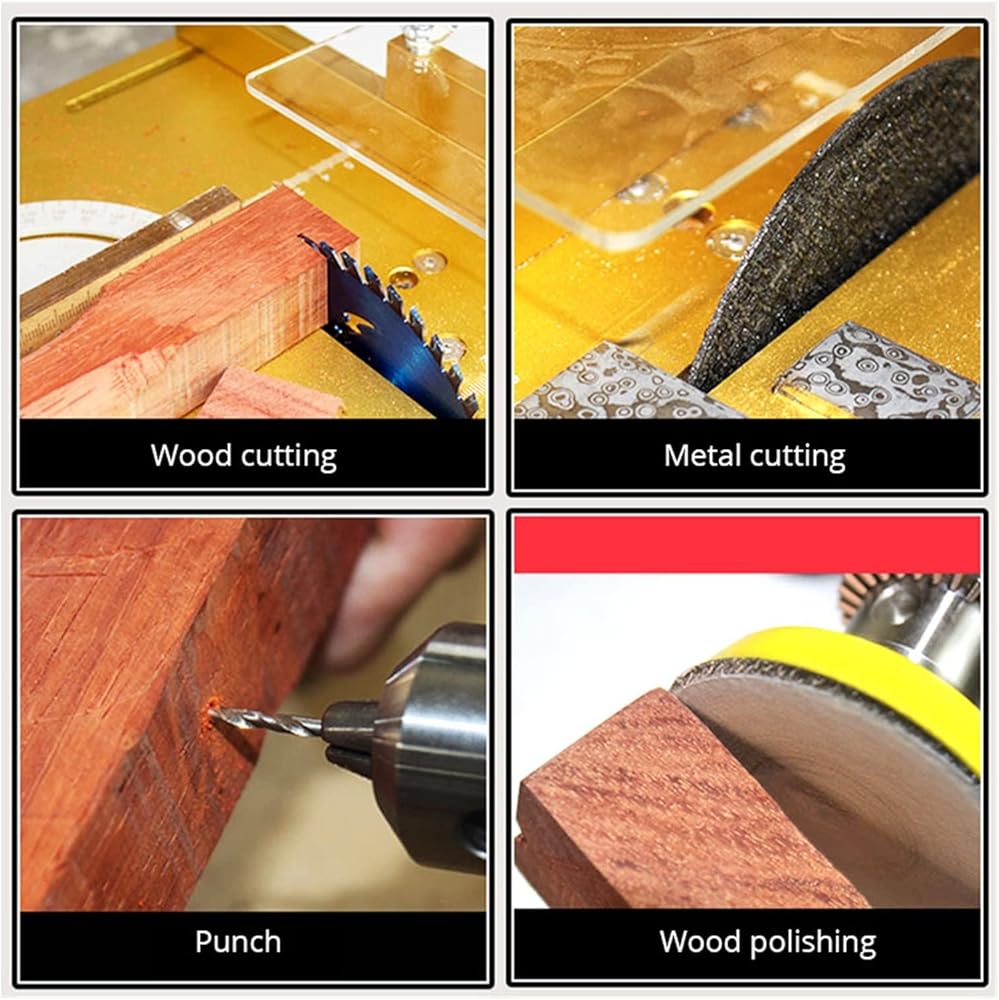 Wood cutting

Metal cutting

Punch

Wood polishing