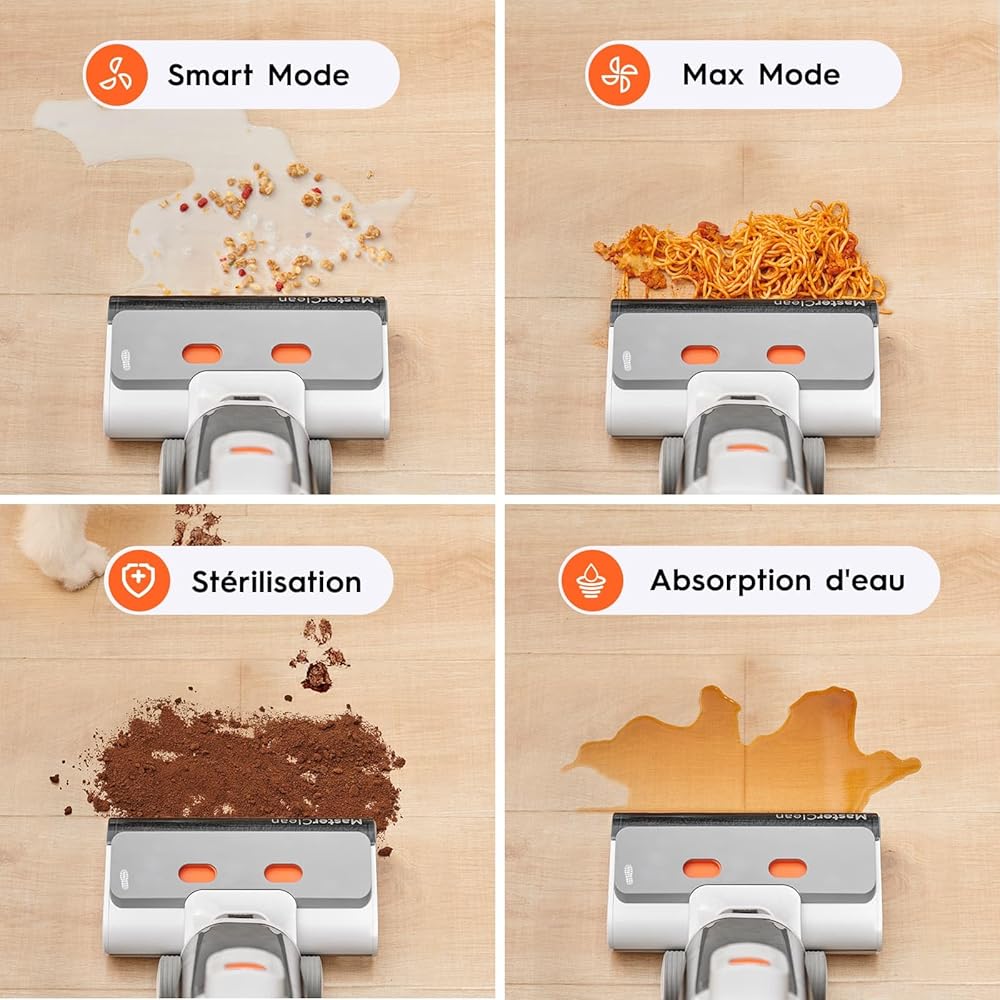 Smart Mode

MasterClean

Max Mode

MasterClean

Stérilisation

MasterClean

Absorption d'eau

MasterClean