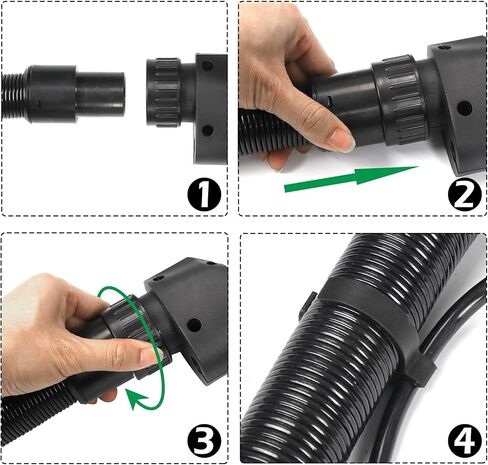 1

2

3

4