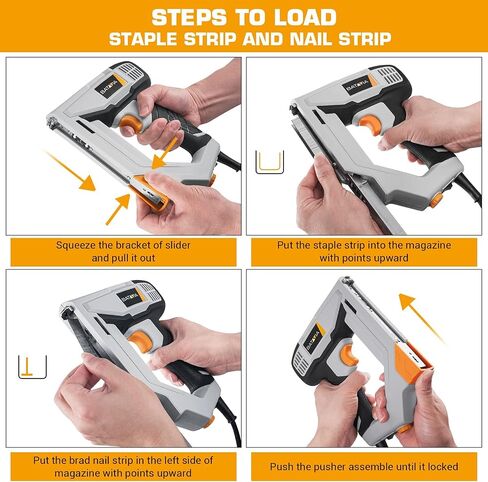 STEPS TO LOAD
STAPLE STRIP AND NAIL STRIP

BATAVIA

Squeeze the bracket of slider and pull it out

BATAVIA

Put the staple strip into the magazine with points upward

BATAVIA

Put the brad nail strip in the left side of magazine with points upward

BATAVIA

Push the pusher assemble until it locked