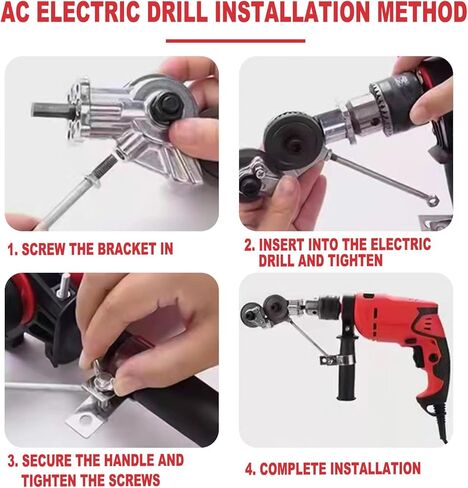 AC ELECTRIC DRILL INSTALLATION METHOD

1. SCREW THE BRACKET IN

2. INSERT INTO THE ELECTRIC DRILL AND TIGHTEN

3. SECURE THE HANDLE AND TIGHTEN THE SCREWS

4. COMPLETE INSTALLATION