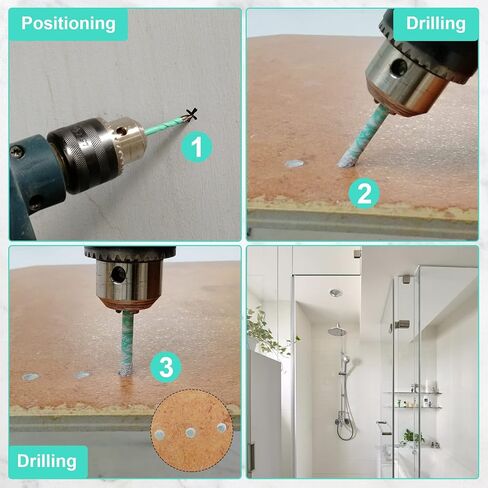 Positioning

1

Drilling

2

3

Drilling