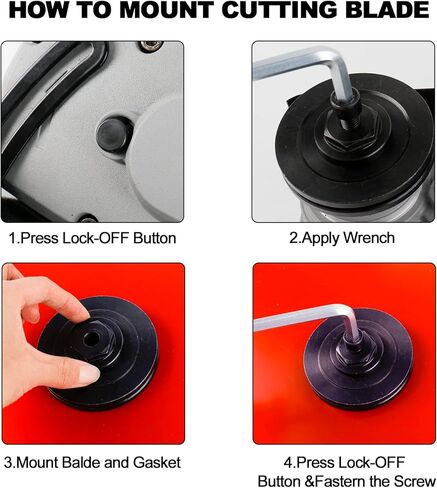 HOW TO MOUNT CUTTING BLADE

1.Press Lock-OFF Button

2.Apply Wrench

3.Mount Balde and Gasket

4.Press Lock-OFF Button &Fastern the Screw