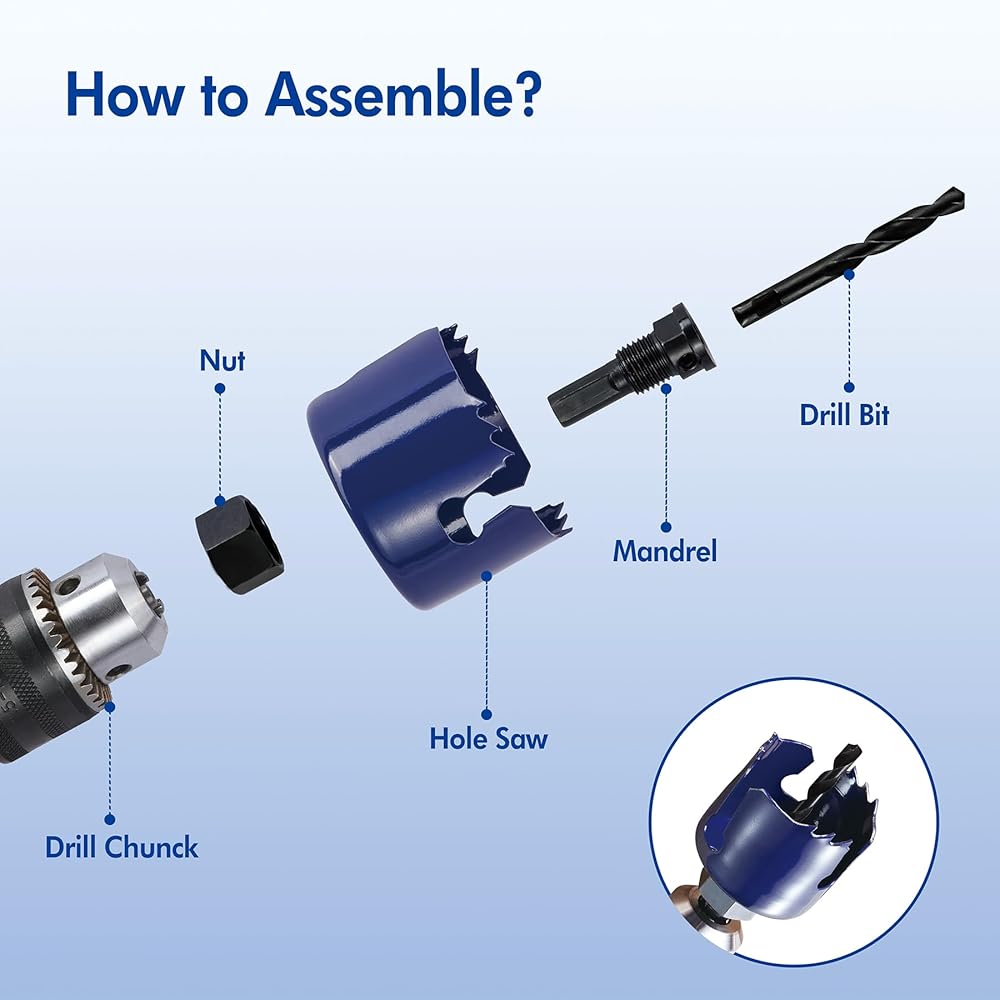 How to Assemble?

Nut

Drill Bit

Mandrel

Hole Saw

Drill Chunck