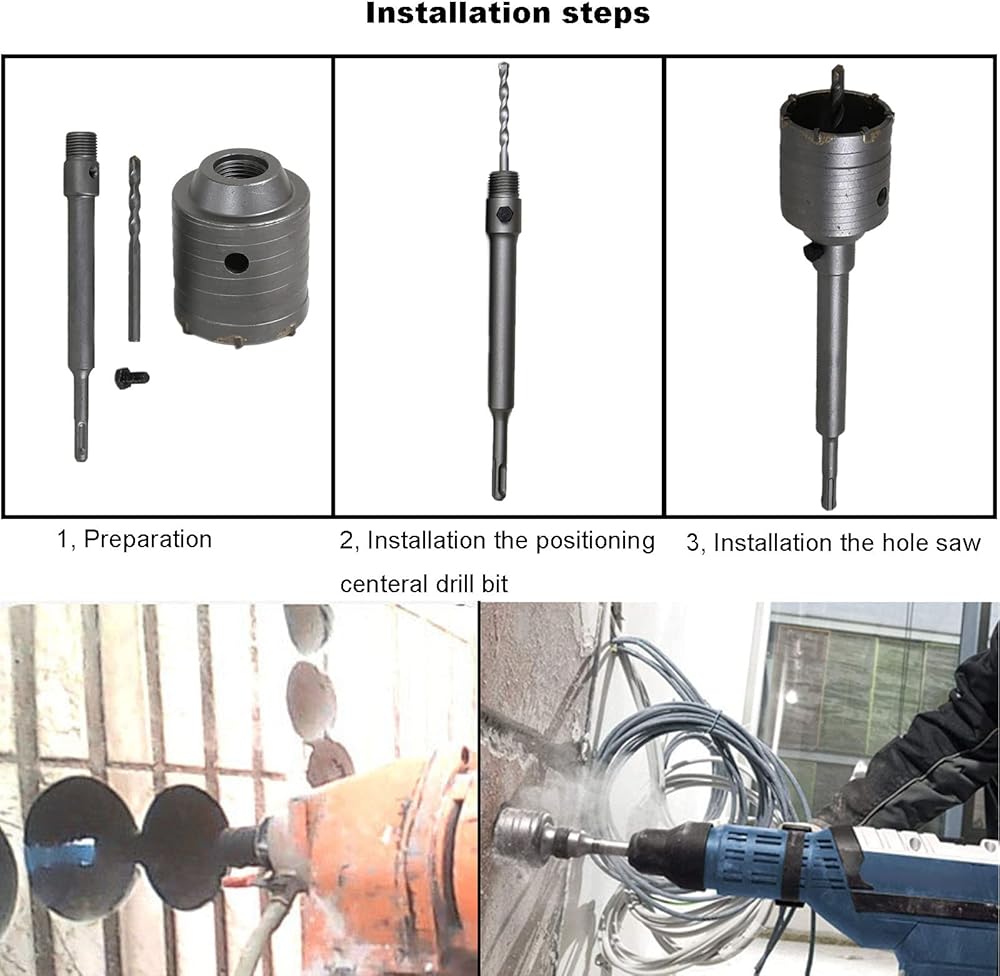 Installation steps

1, Preparation

2, Installation the positioning centeral drill bit

3, Installation the hole saw