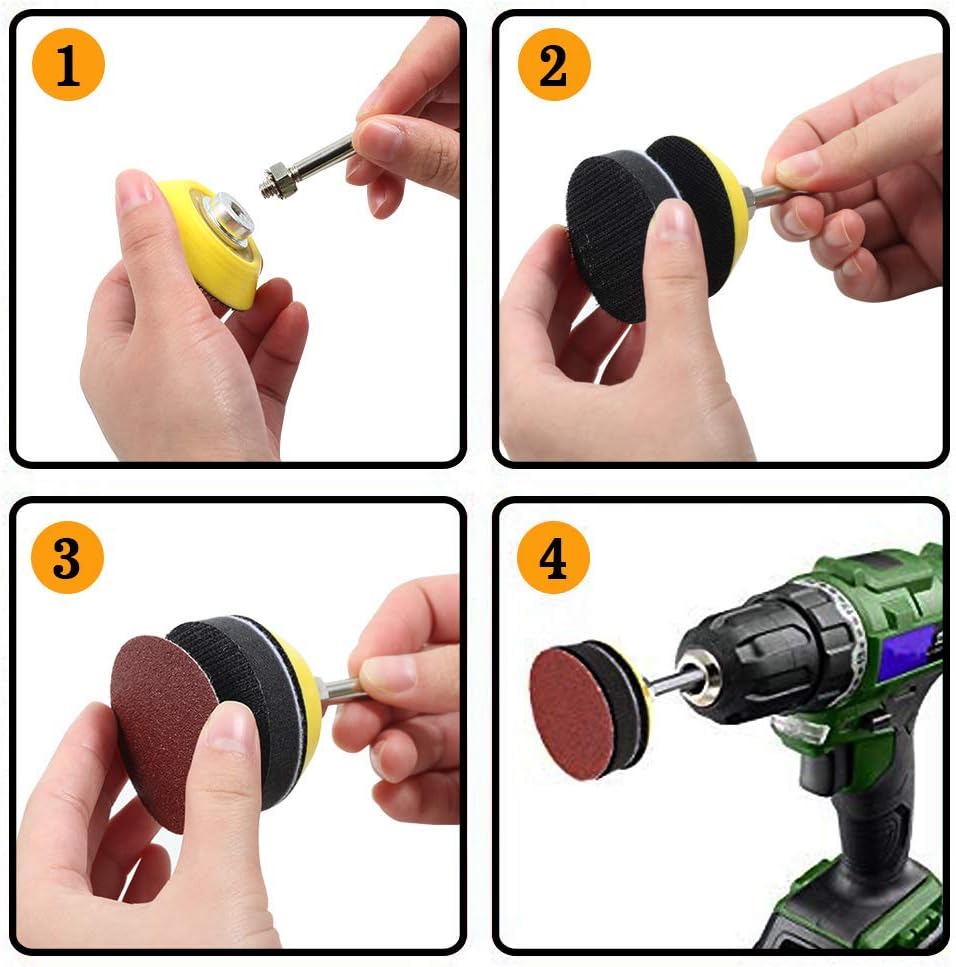 1

2

3

4