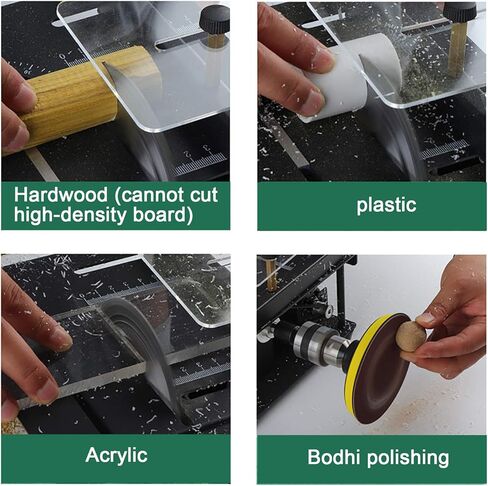 Hardwood (cannot cut high-density board)

plastic

Acrylic

Bodhi polishing