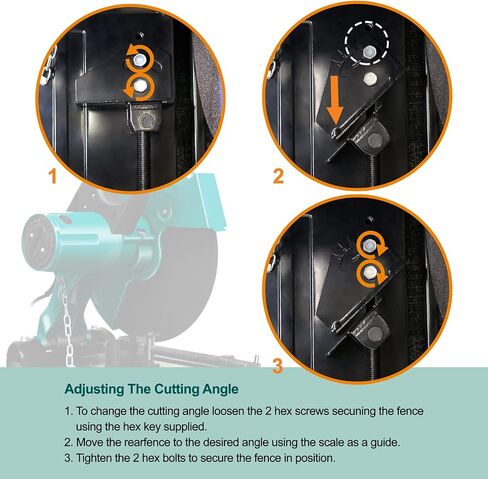 1

2

3

Adjusting The Cutting Angle

1. To change the cutting angle loosen the 2 hex screws secuning the fence using the hex key supplied.
2. Move the rearfence to the desired angle using the scale as a guide.
3. Tighten the 2 hex bolts to secure the fence in position.