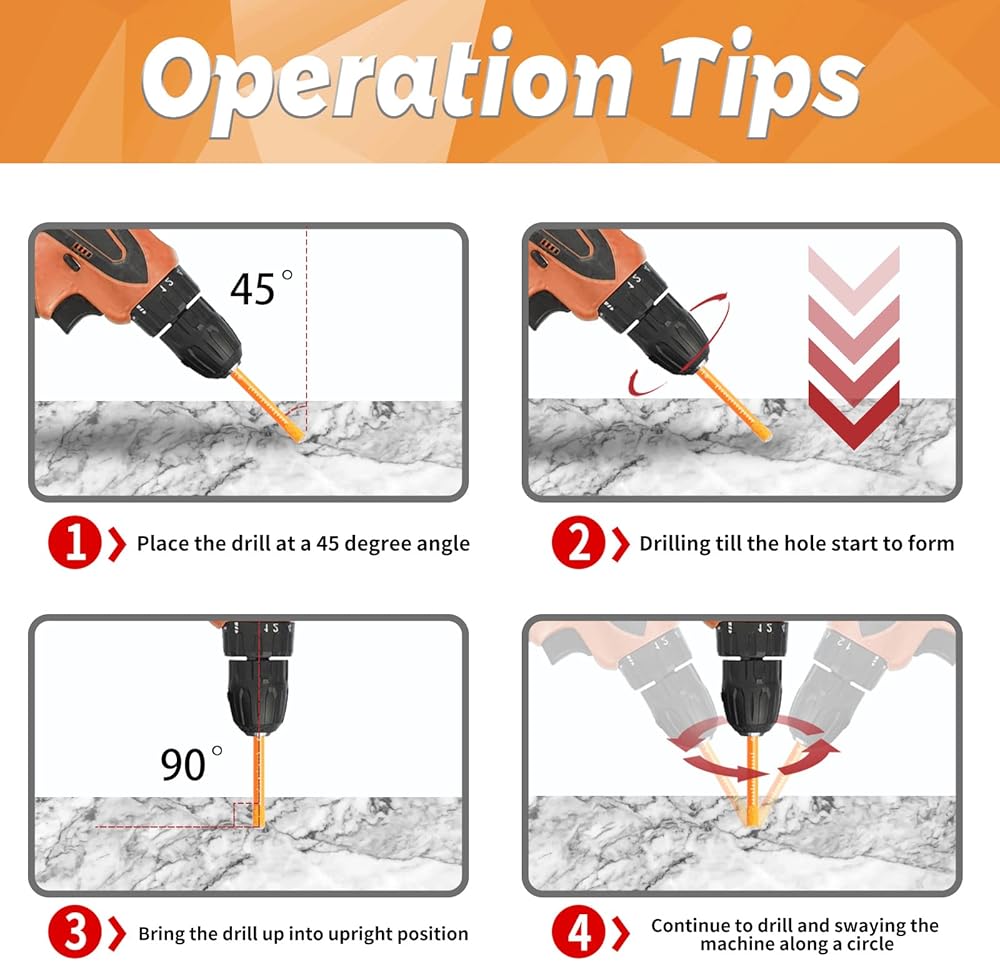 Operation Tips

45°

1 Place the drill at a 45 degree angle

2 Drilling till the hole start to form

90°

3 Bring the drill up into upright position

4 Continue to drill and swaying the machine along a circle