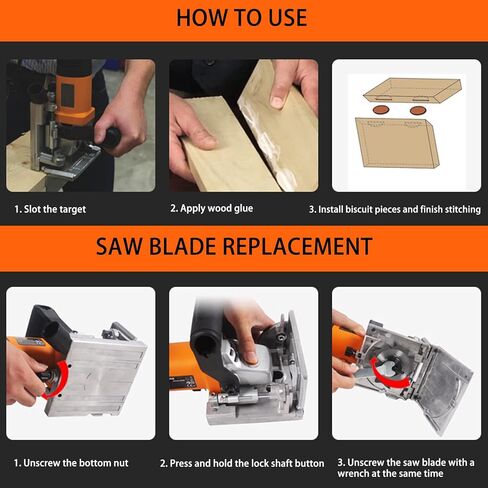 HOW TO USE

1. Slot the target

2. Apply wood glue

3. Install biscuit pieces and finish stitching

SAW BLADE REPLACEMENT

1. Unscrew the bottom nut

2. Press and hold the lock shaft button

3. Unscrew the saw blade with a wrench at the same time