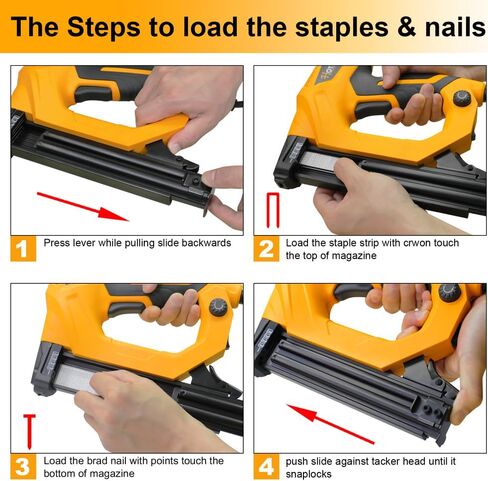 The Steps to load the staples & nails

1 Press lever while pulling slide backwards

2 Load the staple strip with crwon touch the top of magazine

3 Load the brad nail with points touch the bottom of magazine

4 push slide against tacker head until it snaplocks