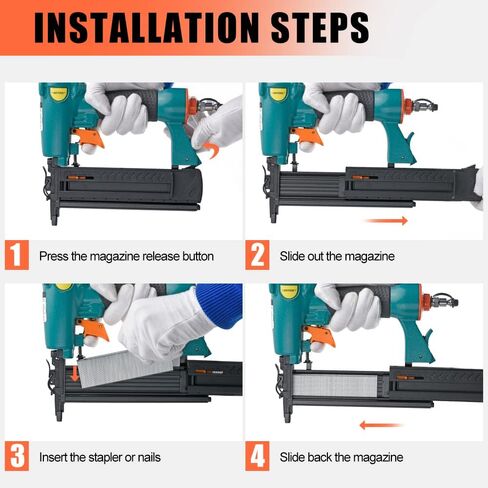 INSTALLATION STEPS

1 Press the magazine release button

2 Slide out the magazine

3 Insert the stapler or nails

4 Slide back the magazine