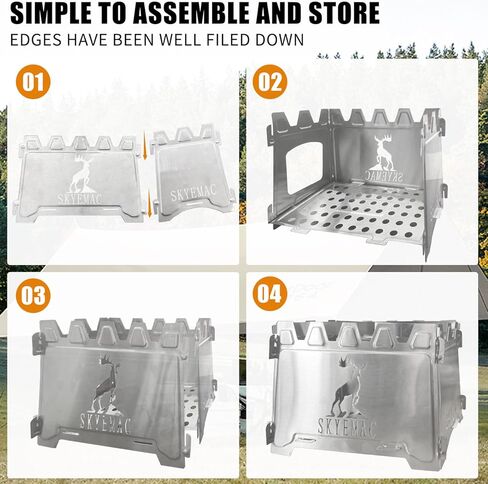 SIMPLE TO ASSEMBLE AND STORE

EDGES HAVE BEEN WELL FILED DOWN

01

SKYEMAC

SKYEMAC

02

SKYEMAC

03

SKYEMAC

04

SKYEMAC