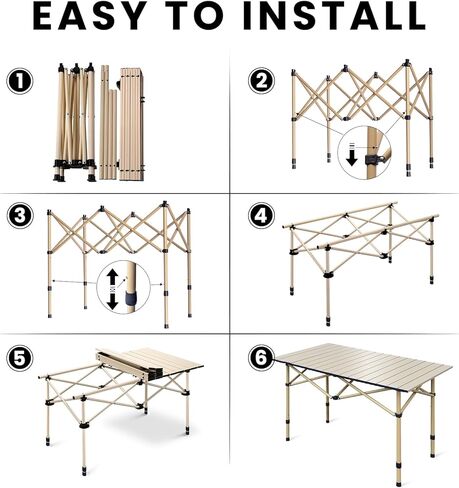 EASY TO INSTALL

1

2

3

4

5

6