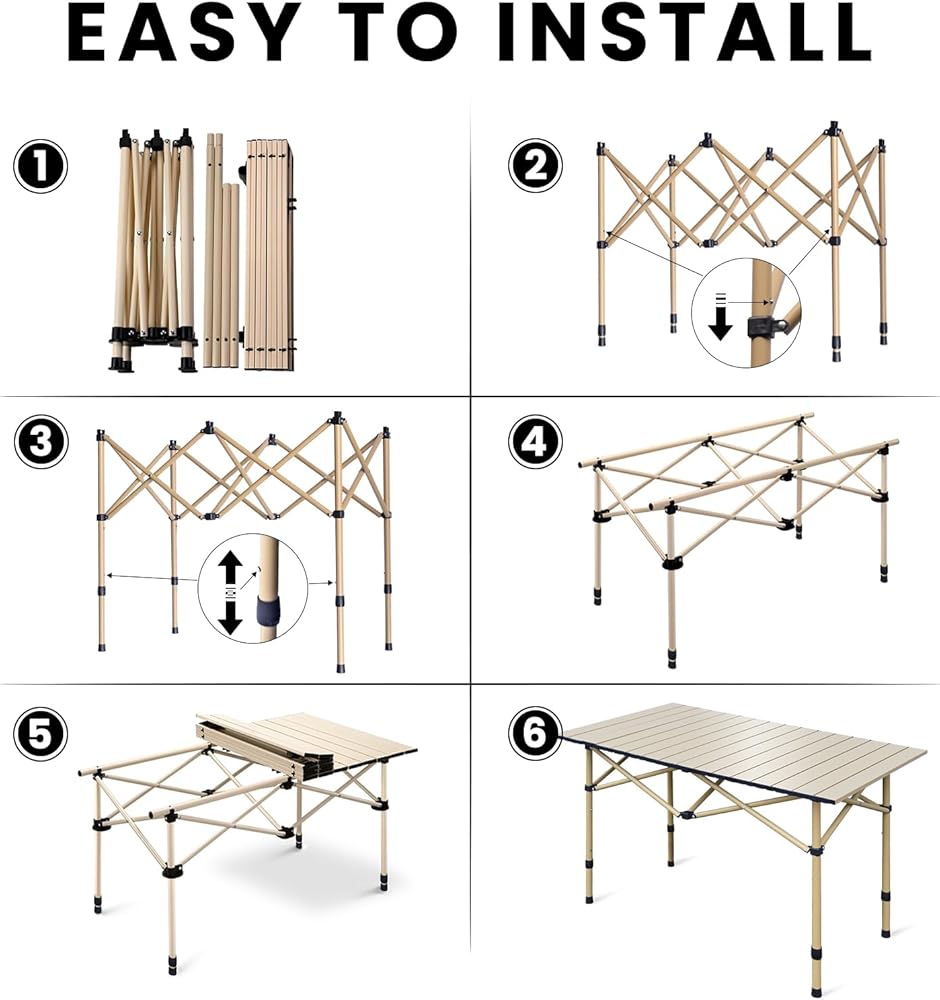 EASY TO INSTALL

1

2

3

4

5

6