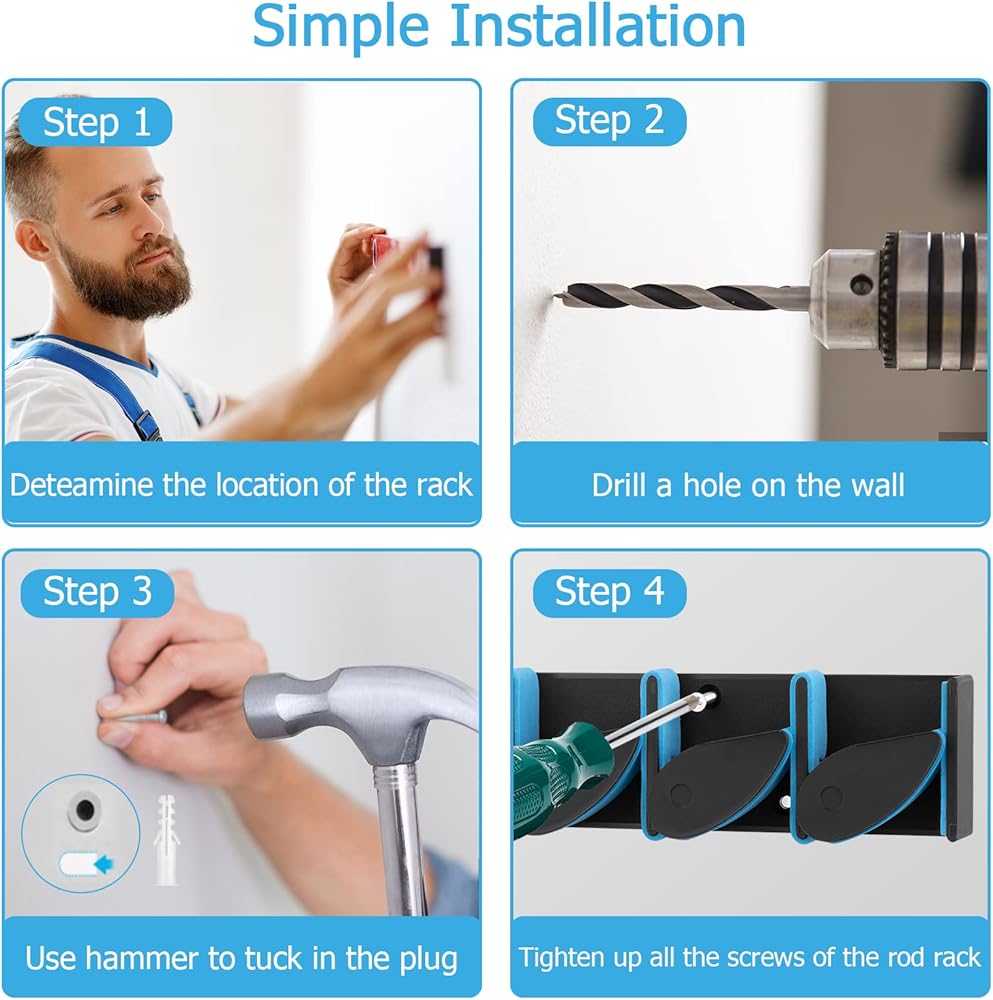 Simple Installation

Step 1

Deteamine the location of the rack

Step 2

Drill a hole on the wall

Step 3

Use hammer to tuck in the plug

Step 4

Tighten up all the screws of the rod rack