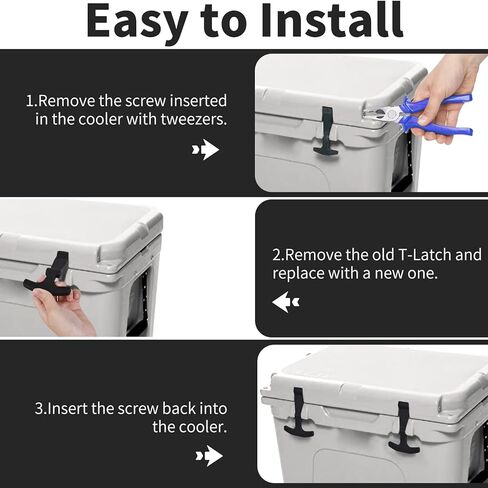 Easy to Install

1.Remove the screw inserted in the cooler with tweezers.

2.Remove the old T-Latch and replace with a new one.

3.Insert the screw back into the cooler.