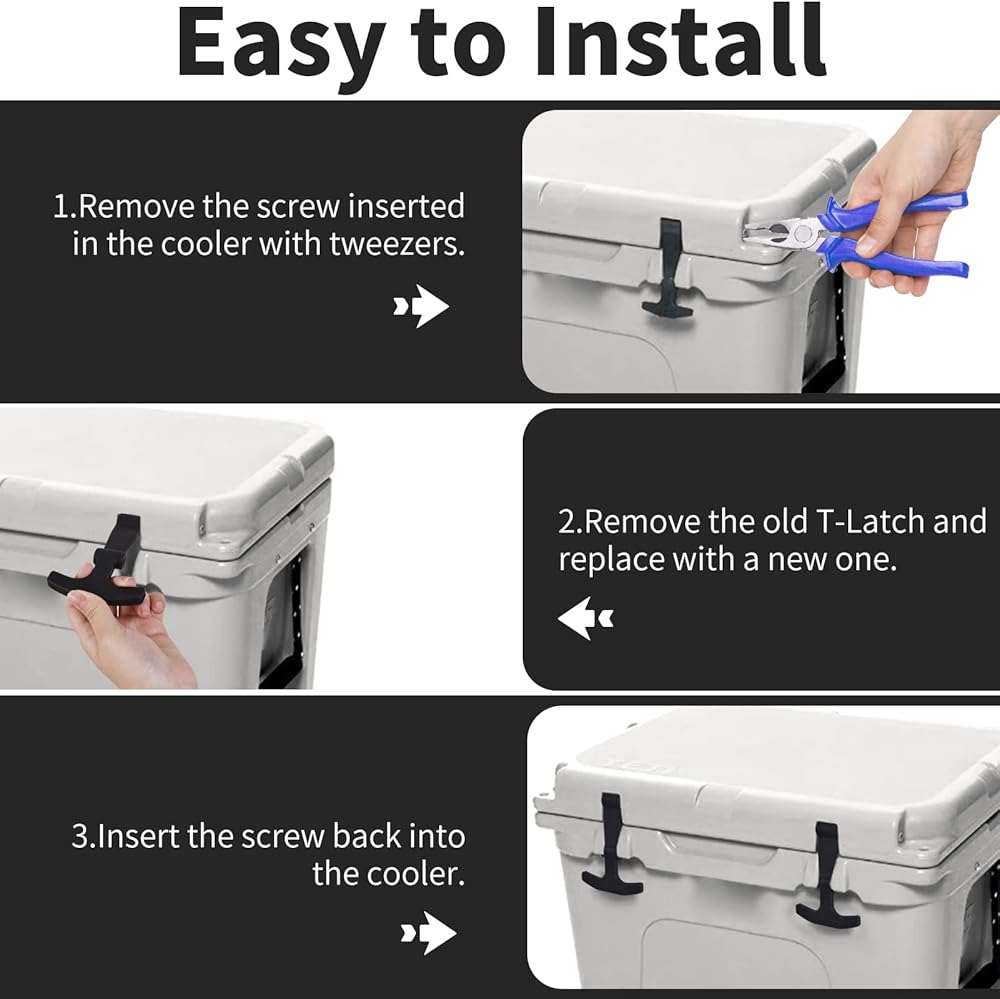 Easy to Install

1.Remove the screw inserted in the cooler with tweezers.

2.Remove the old T-Latch and replace with a new one.

3.Insert the screw back into the cooler.