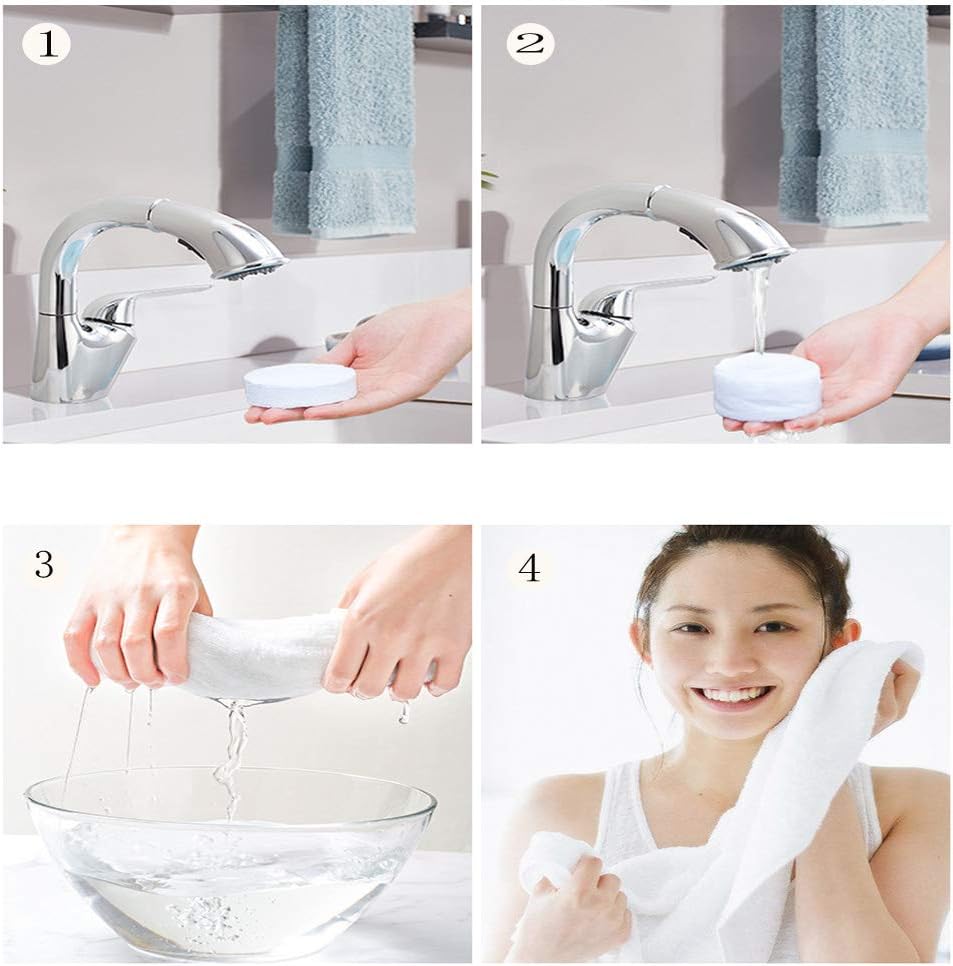 1

2

3

4