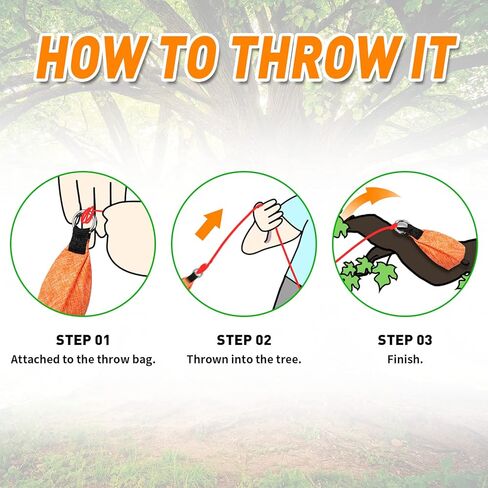 HOW TO THROW IT

STEP 01
Attached to the throw bag.

STEP 02
Thrown into the tree.

STEP 03
Finish.