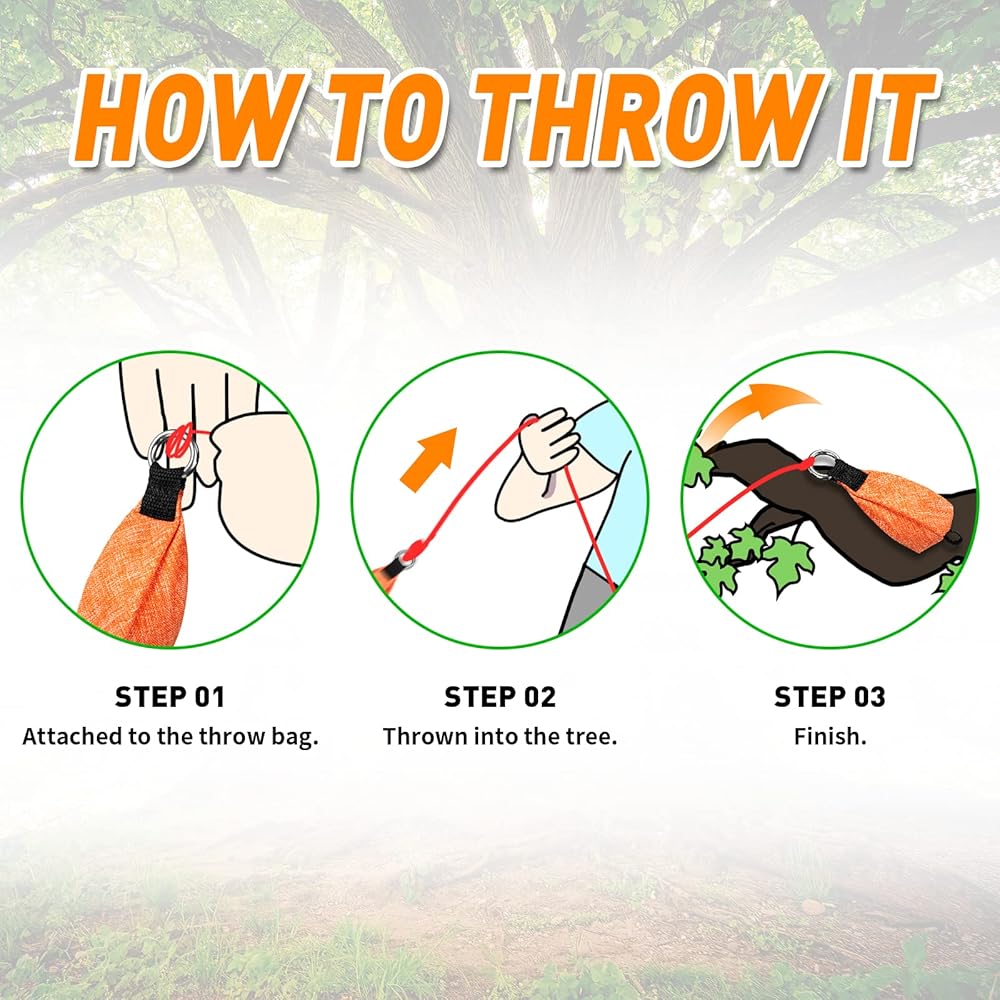 HOW TO THROW IT

STEP 01
Attached to the throw bag.

STEP 02
Thrown into the tree.

STEP 03
Finish.