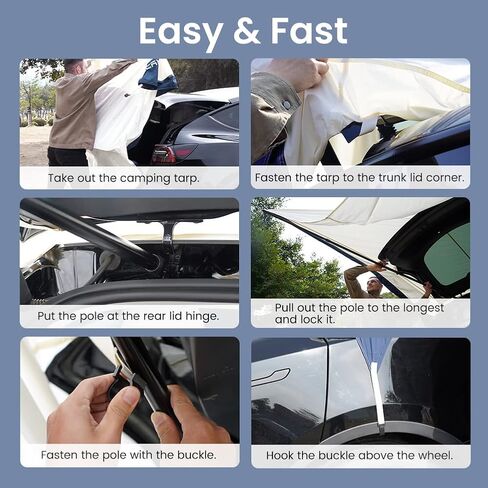 Easy & Fast

Take out the camping tarp.

Fasten the tarp to the trunk lid corner.

Put the pole at the rear lid hinge.

Pull out the pole to the longest and lock it.

Fasten the pole with the buckle.

Hook the buckle above the wheel.